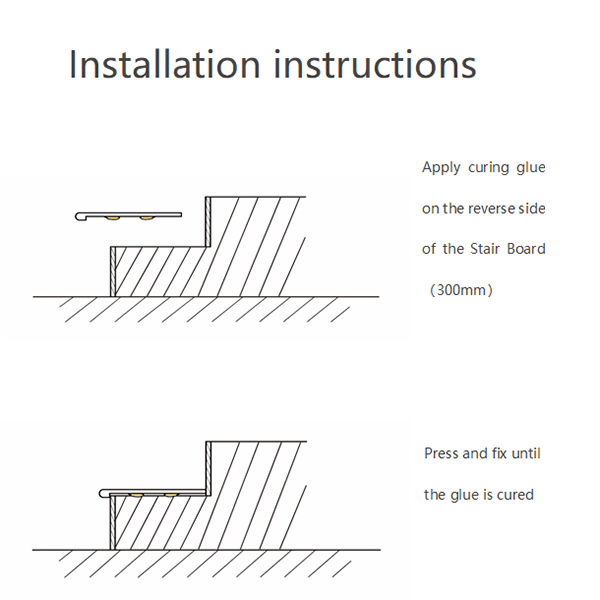 Installation instructions

Apply curing glue on the reverse side of the Stair Board (300mm)

Press and fix until the glue is cured